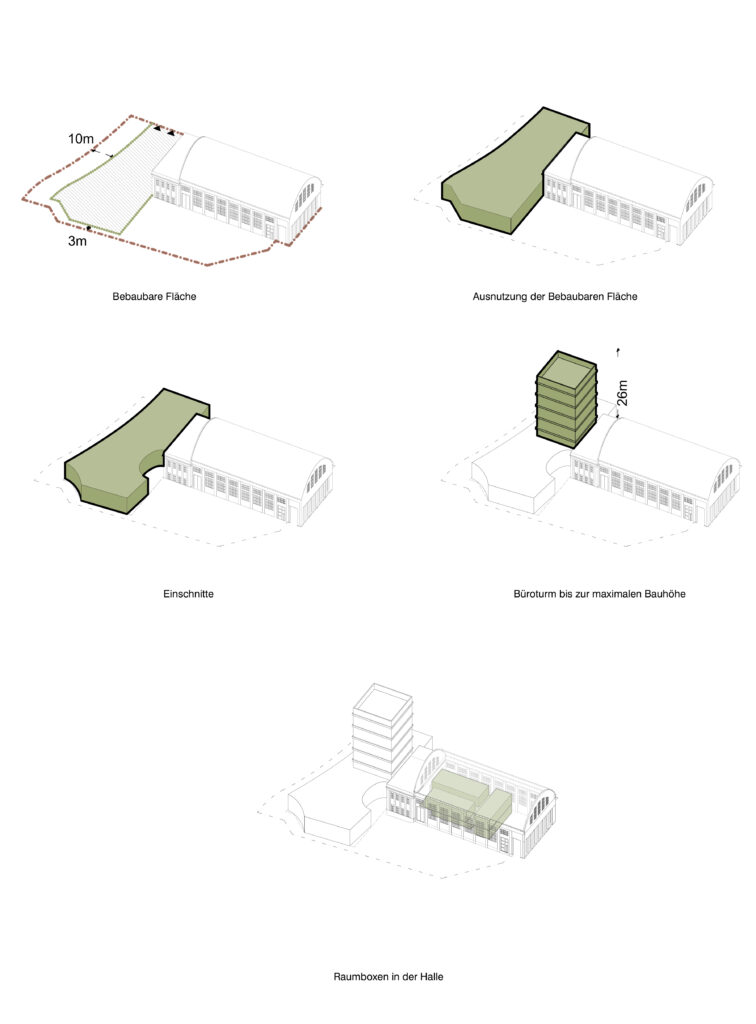 10m

3m

Bebaubare Fläche

Ausnutzung der Bebaubaren Fläche

Einschnitte

26m

Büroturm bis zur maximalen Bauhöhe

Raumboxen in der Halle